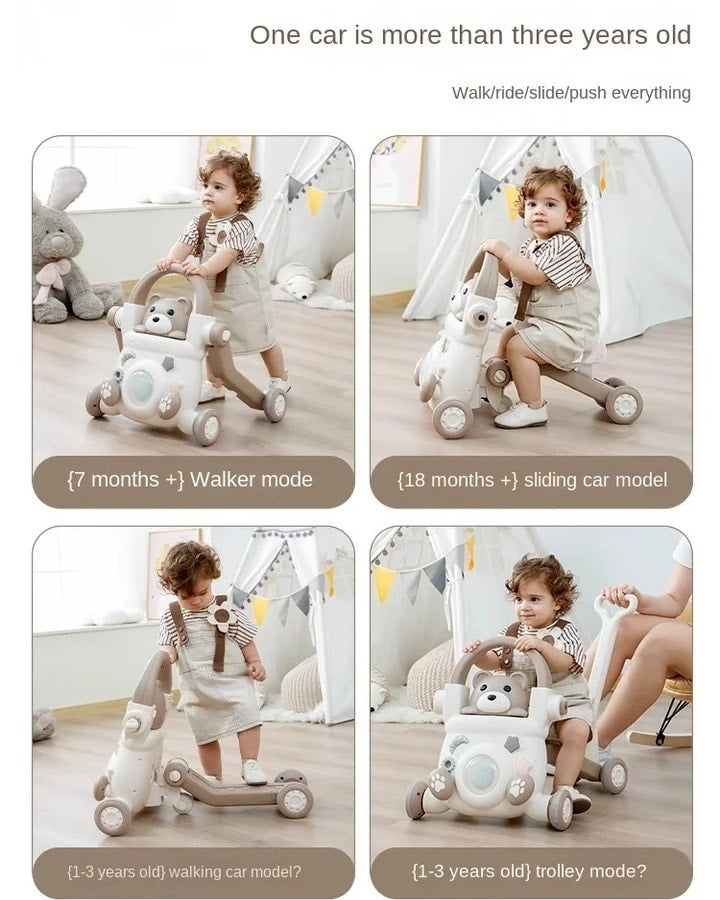 One car is more than three years old

Walk/ride/slide/push everything

{7 months +} Walker mode

{18 months +} sliding car model

{1-3 years old} walking car model?

{1-3 years old} trolley mode?