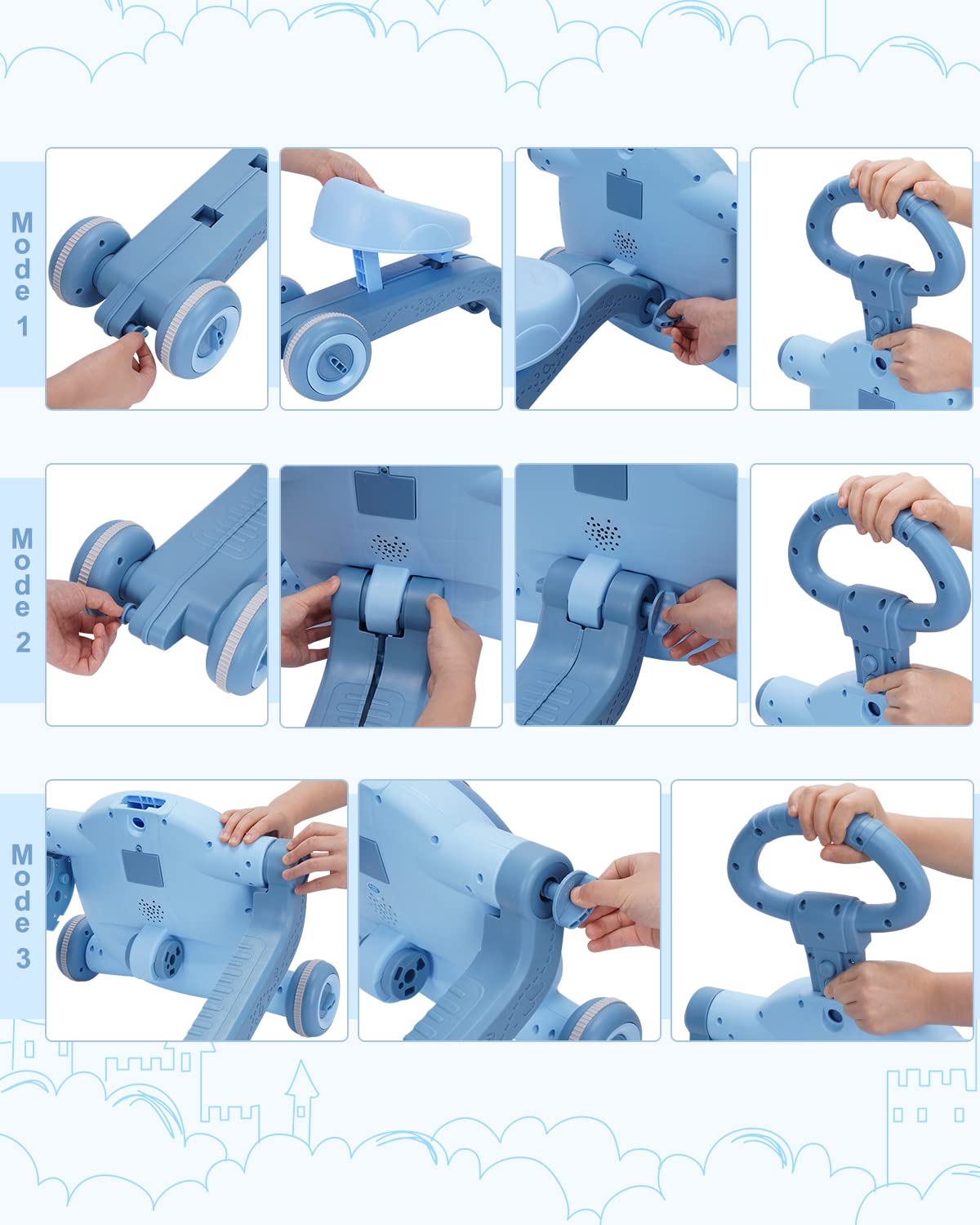 Mode 1

Mode 2

Mode 3