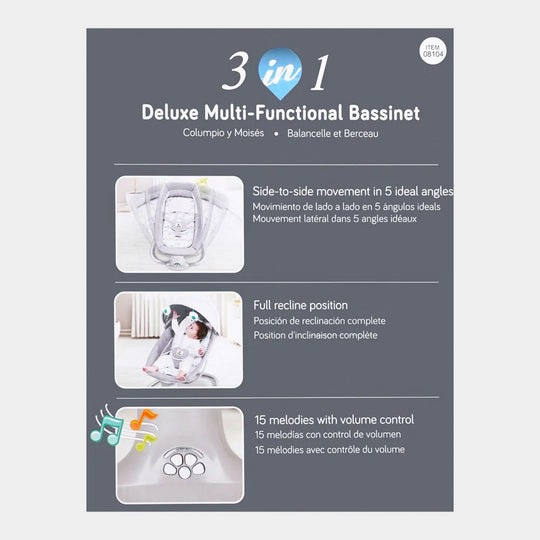 ITEM 08104

3 in 1

Deluxe Multi-Functional Bassinet

Columpio y Moisés • Balancelle et Berceau

Side-to-side movement in 5 ideal angles
Movimiento de lado a lado en 5 ángulos ideals
Mouvement latéral dans 5 angles idéaux

Full recline position
Posición de reclinación complete
Position d'inclinaison complète

15 melodies with volume control
15 melodías con control de volumen
15 mélodies avec contrôle du volume