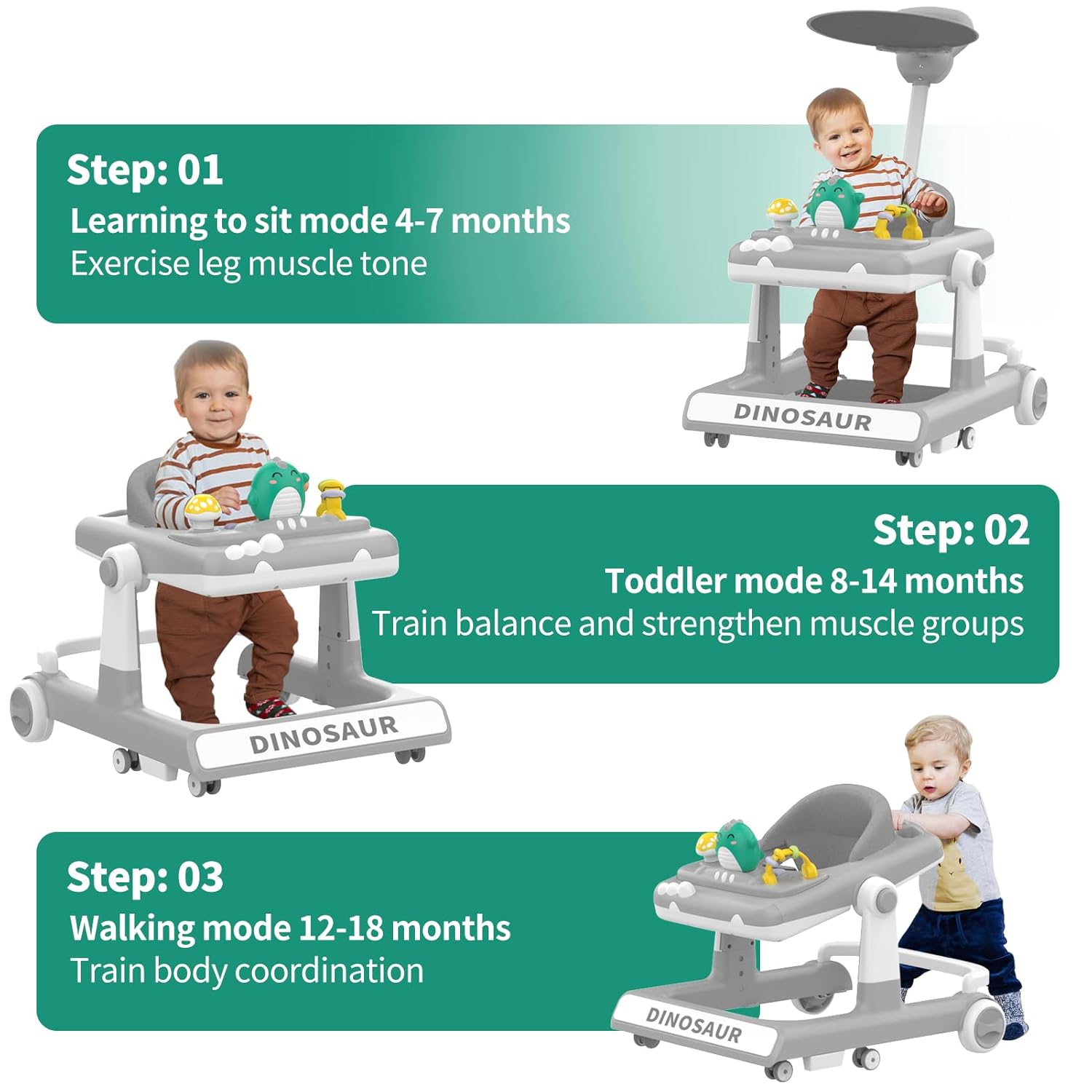 Step: 01
Learning to sit mode 4-7 months
Exercise leg muscle tone

DINOSAUR

Step: 02
Toddler mode 8-14 months
Train balance and strengthen muscle groups

DINOSAUR

Step: 03
Walking mode 12-18 months
Train body coordination

DINOSAUR